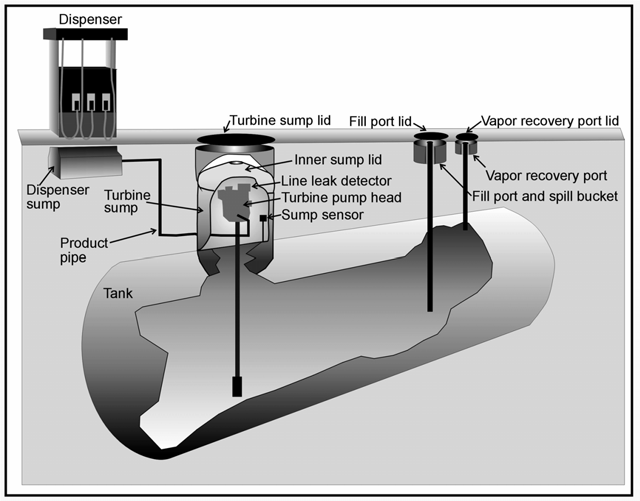 Dispenser

Turbine sump lid

Fill port lid

Vapor recovery port lid

Inner sump lid

Line leak detector

Turbine pump head

Sump sensor

Vapor recovery port

Fill port and spill bucket

Dispenser sump

Turbine sump

Product pipe

Tank