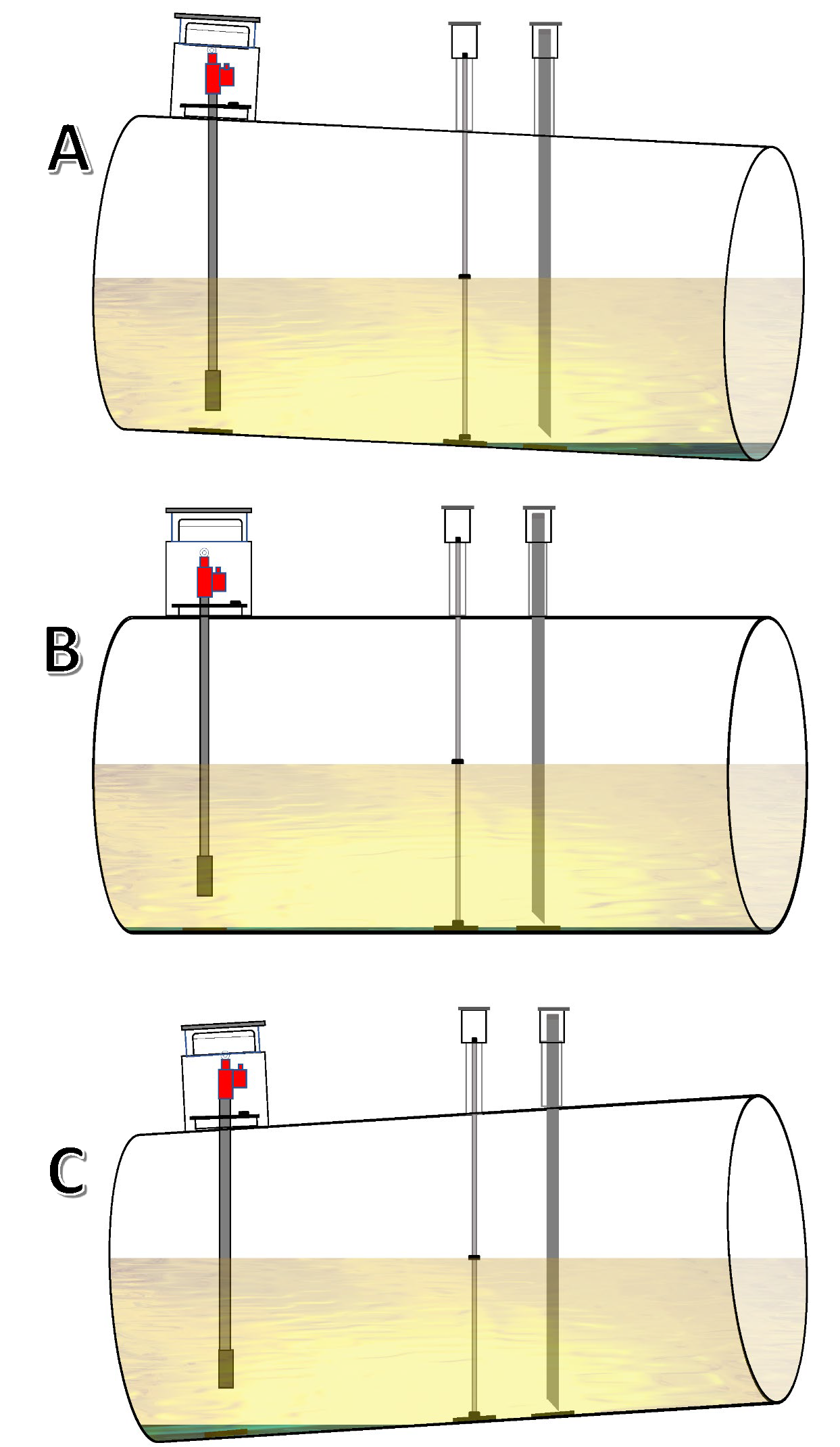 A

B

C